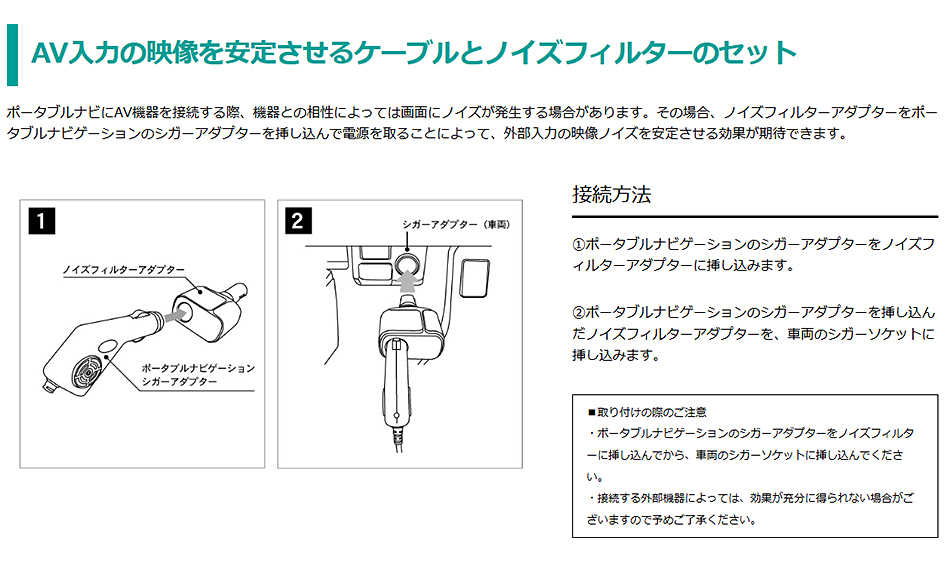 AV入力の映像を安定させるケーブルとノイズフィルターのセット

ポータブルナビにAV機器を接続する際、機器との相性によっては画面にノイズが発生する場合があります。その場合、ノイズフィルターアダプターをポータブルナビゲーションのシガーアダプターを挿し込んで電源を取ることによって、外部入力の映像ノイズを安定させる効果が期待できます。

1

ノイズフィルターアダプター

ポータブルナビゲーション
シガーアダプター

2

シガーアダプター（車両）

接続方法

①ポータブルナビゲーションのシガーアダプターをノイズフィルターアダプターに挿し込みます。

②ポータブルナビゲーションのシガーアダプターを挿し込んだノイズフィルターアダプターを、車両のシガーソケットに挿し込みます。

■取り付けの際のご注意
・ポータブルナビゲーションのシガーアダプターをノイズフィルターに挿し込んでから、車両のシガーソケットに挿し込んでください。
・接続する外部機器によっては、効果が充分に得られない場合がございますので予めご了承ください。